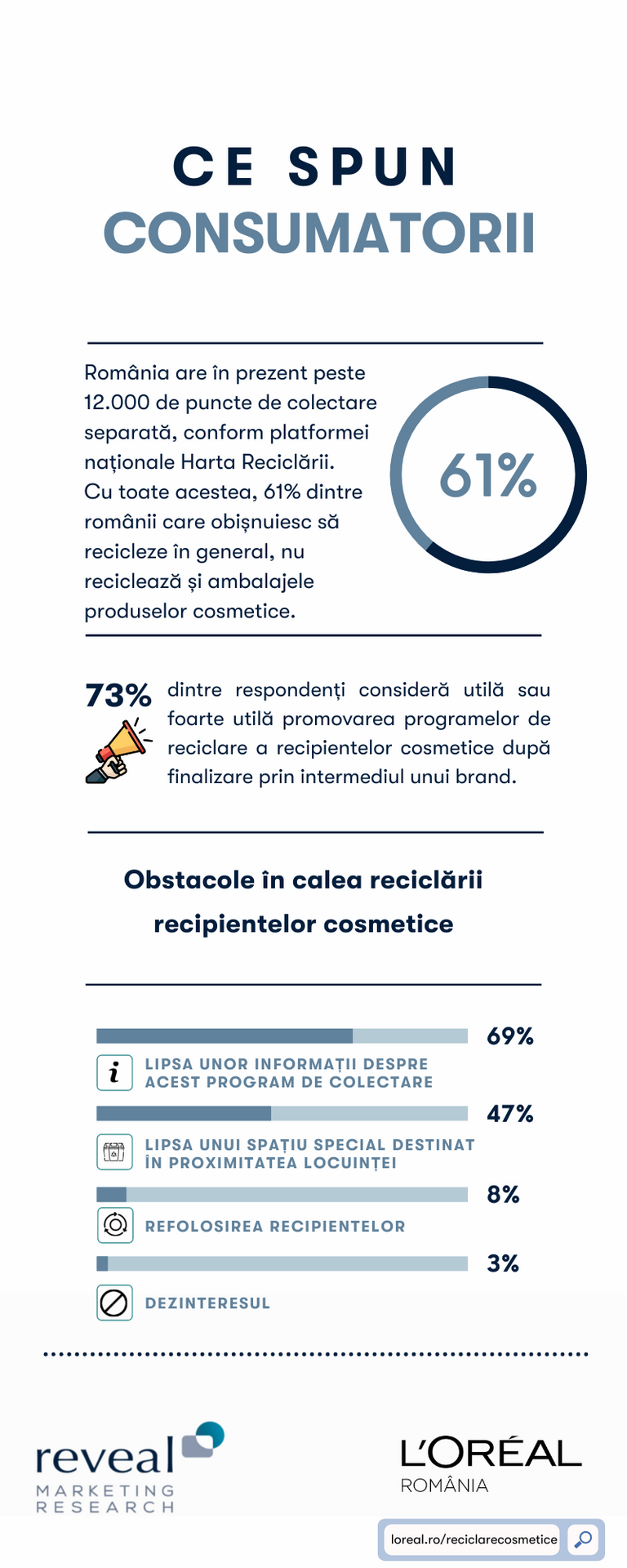 CE SPUN
CONSUMATORII

România are în prezent peste 12.000 de puncte de colectare separată, conform platformei naționale Harta Reciclării. Cu toate acestea, 61% dintre românii care obișnuiesc să recicleze în general, nu reciclează și ambalajele produselor cosmetice.

61%

73% dintre respondenți consideră utilă sau foarte utilă promovarea programelor de reciclare a recipientelor cosmetice după finalizare prin intermediul unui brand.

Obstacole în calea reciclării recipientelor cosmetice

69%
LIPSA UNOR INFORMAȚII DESPRE ACEST PROGRAM DE COLECTARE

47%
LIPSA UNUI SPAȚIU SPECIAL DESTINAT ÎN PROXIMITATEA LOCUINȚEI

8%
REFOLOSIREA RECIPIENTELOR

3%
DEZINTERESUL

reveal
MARKETING RESEARCH

L'ORÉAL
ROMÂNIA

loreal.ro/reciclarecosmetice